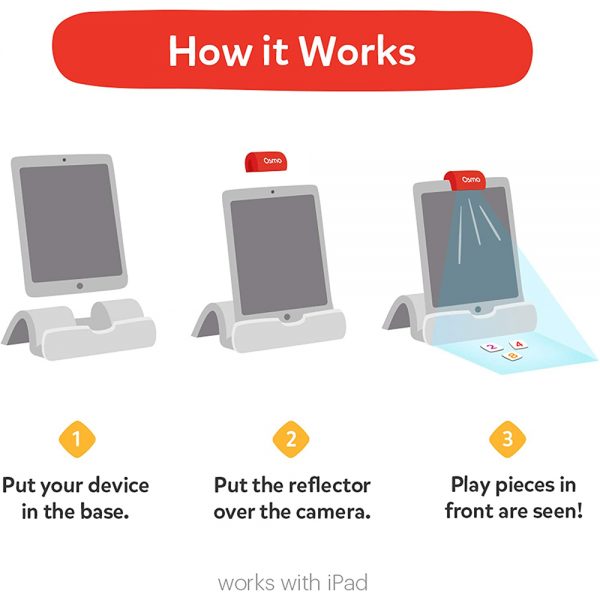 How it Works

Osmo

Osmo

2 4
8

1

Put your device in the base.

2

Put the reflector over the camera.

3

Play pieces in front are seen!

works with iPad